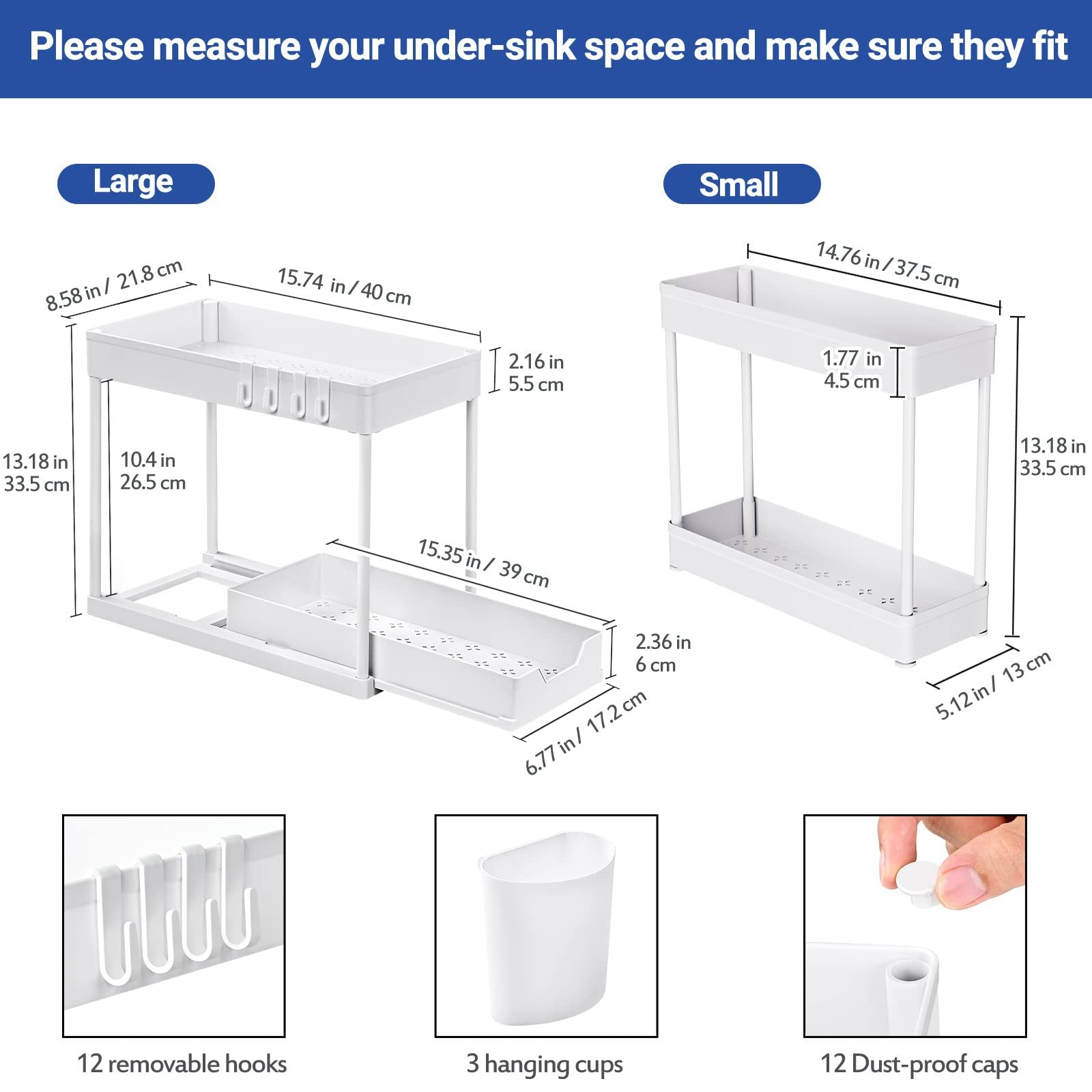 Please measure your under-sink space and make sure they fit

Large

8.58 in / 21.8 cm

15.74 in / 40 cm

2.16 in
5.5 cm

13.18 in
33.5 cm

10.4 in
26.5 cm

15.35 in / 39 cm

2.36 in
6 cm

6.77 in / 17.2 cm

Small

14.76 in / 37.5 cm

1.77 in
4.5 cm

13.18 in
33.5 cm

5.12 in / 13 cm

12 removable hooks

3 hanging cups

12 Dust-proof caps