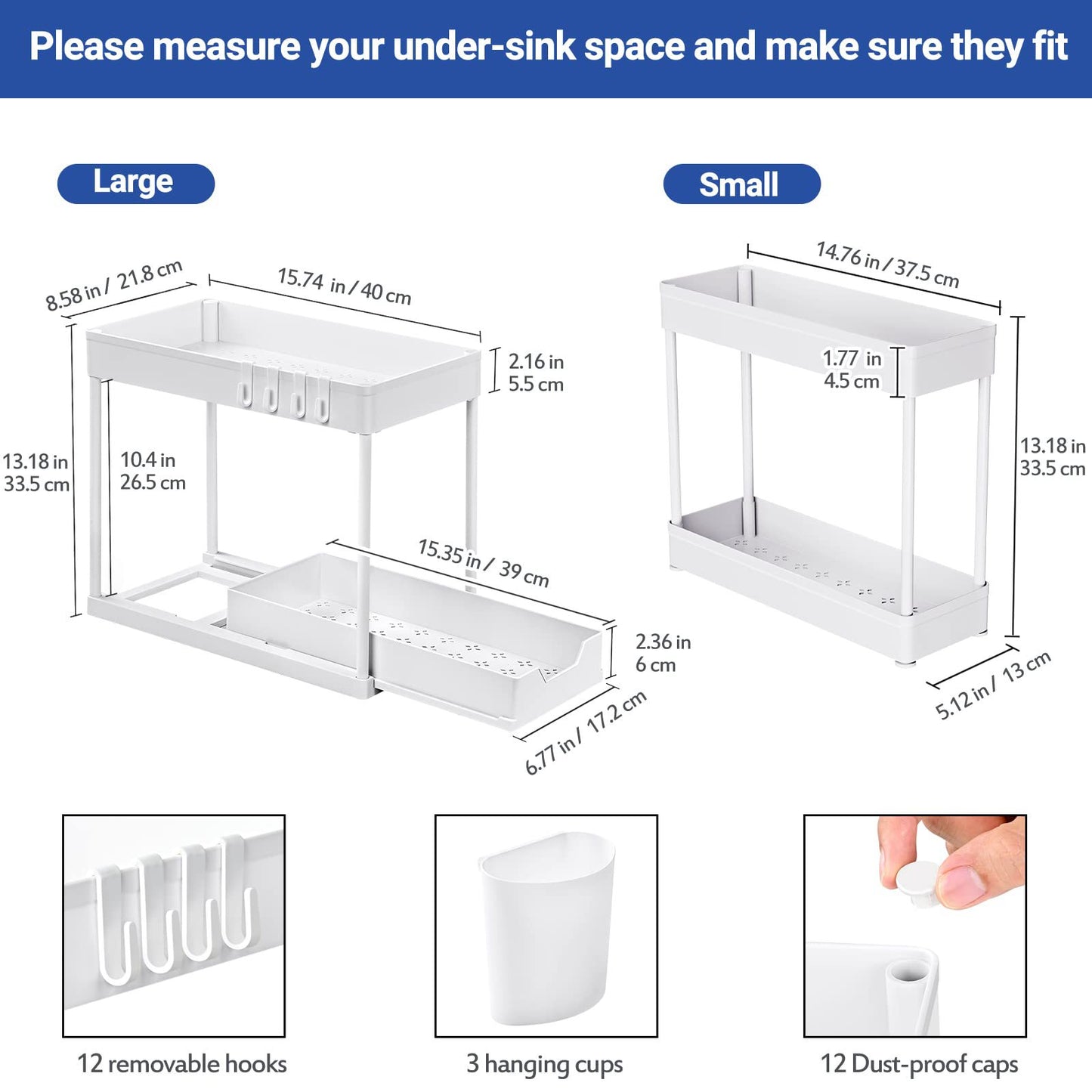 Please measure your under-sink space and make sure they fit

Large

8.58 in / 21.8 cm

15.74 in / 40 cm

2.16 in
5.5 cm

13.18 in
33.5 cm

10.4 in
26.5 cm

15.35 in / 39 cm

2.36 in
6 cm

6.77 in / 17.2 cm

Small

14.76 in / 37.5 cm

1.77 in
4.5 cm

13.18 in
33.5 cm

5.12 in / 13 cm

12 removable hooks

3 hanging cups

12 Dust-proof caps