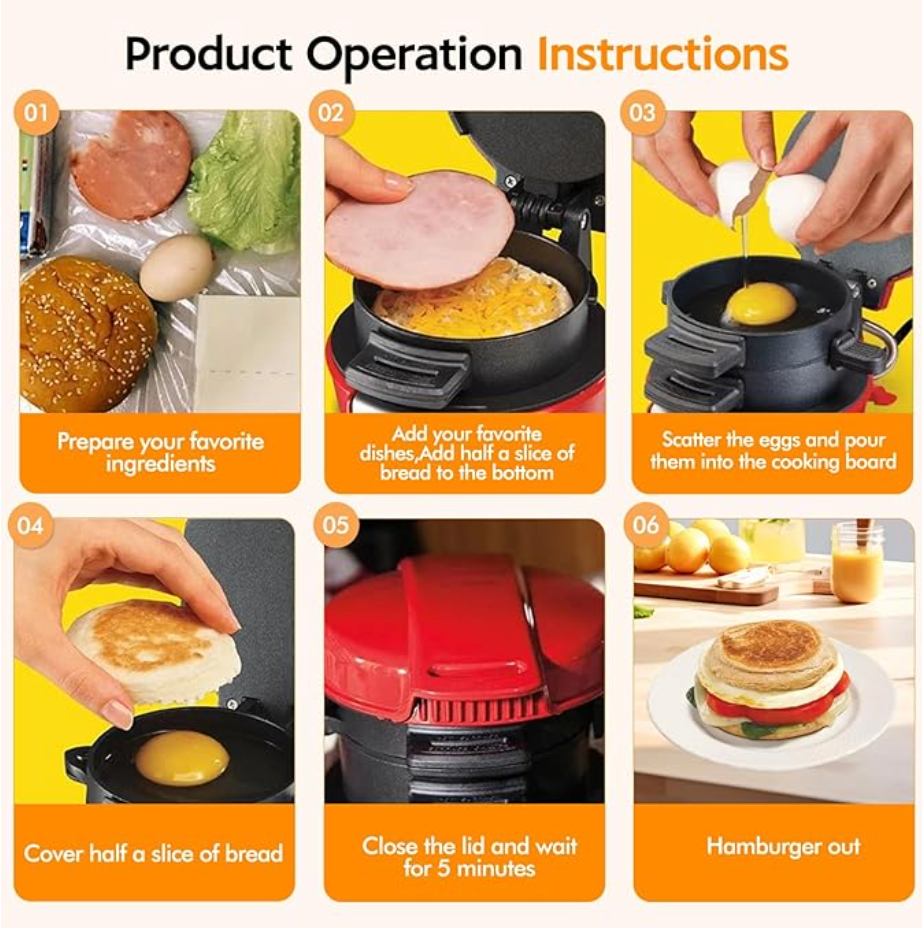 Product Operation Instructions

01

Prepare your favorite ingredients

02

Add your favorite dishes,Add half a slice of bread to the bottom

03

Scatter the eggs and pour them into the cooking board

04

Cover half a slice of bread

05

Close the lid and wait for 5 minutes

06

Hamburger out