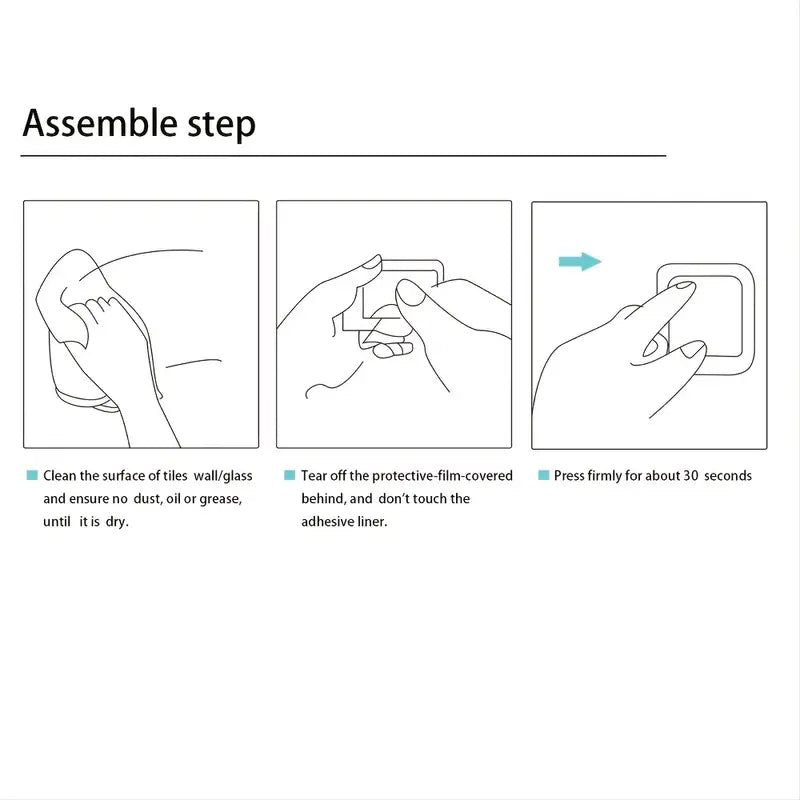 Assemble step

Clean the surface of tiles wall/glass and ensure no dust, oil or grease, until it is dry.

Tear off the protective-film-covered behind, and don't touch the adhesive liner.

Press firmly for about 30 seconds