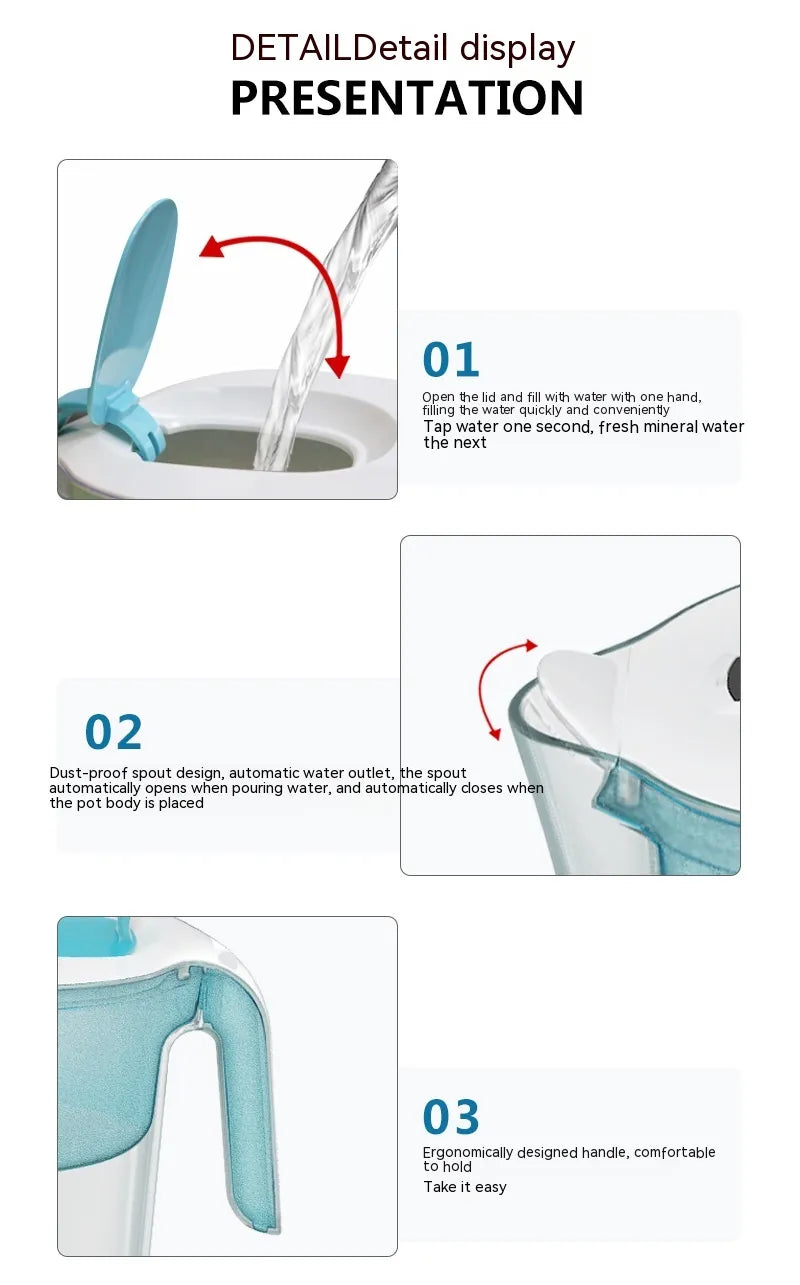 DETAILDetail display
PRESENTATION

01

Open the lid and fill with water with one hand, filling the water quickly and conveniently
Tap water one second, fresh mineral water the next

02

Dust-proof spout design, automatic water outlet, the spout automatically opens when pouring water, and automatically closes when the pot body is placed

03

Ergonomically designed handle, comfortable to hold
Take it easy